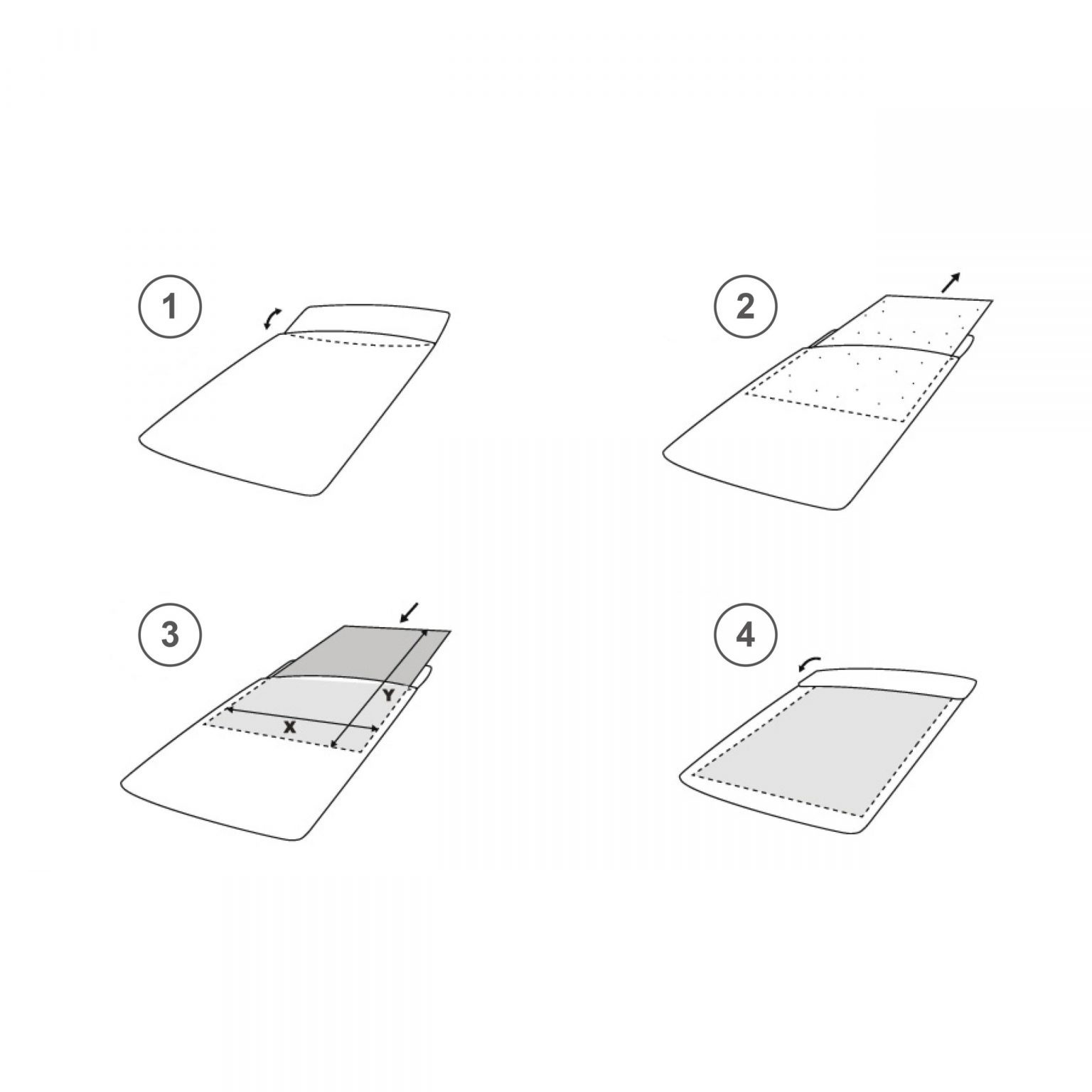 1

2

3

Y

X

4