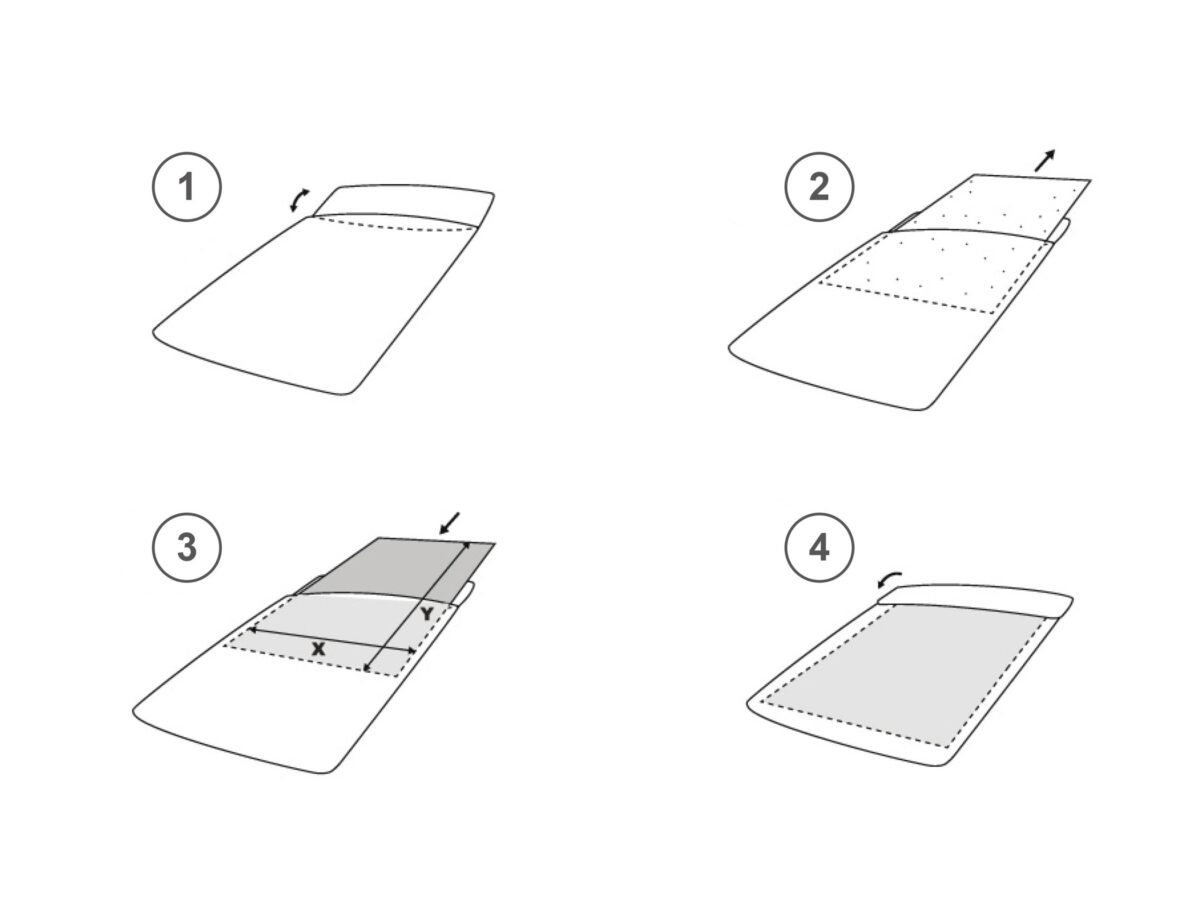 1

2

3

Y

X

4