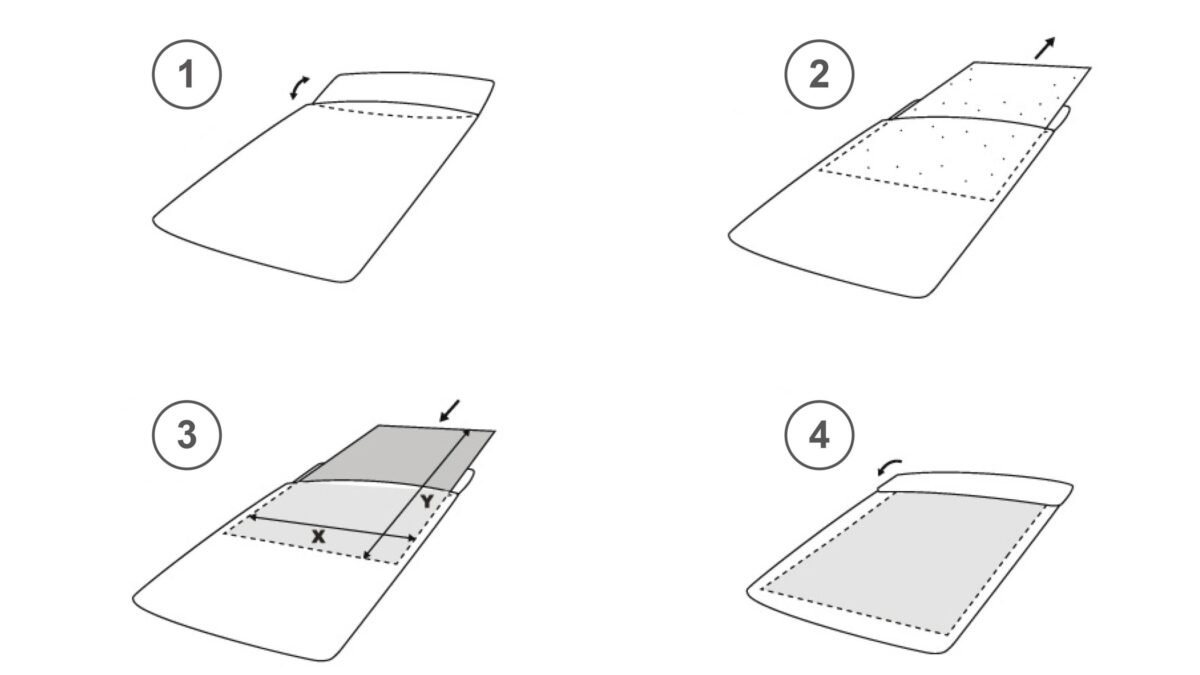 1

2

3

Y

X

4